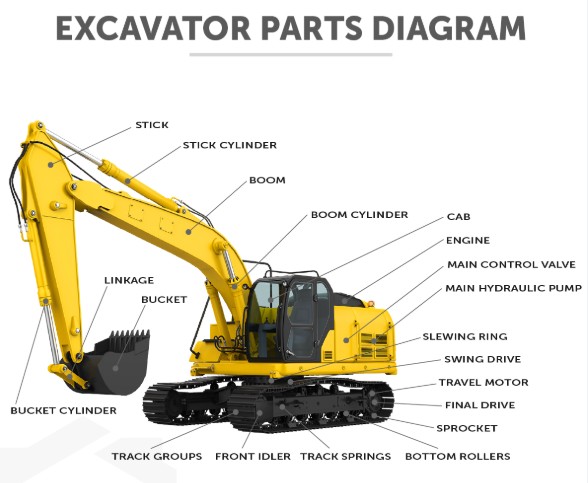 EXCAVATOR PARTS DIAGRAM

STICK

STICK CYLINDER

BOOM

BOOM CYLINDER

CAB

ENGINE

MAIN CONTROL VALVE

MAIN HYDRAULIC PUMP

LINKAGE

BUCKET

SLEWING RING

SWING DRIVE

TRAVEL MOTOR

FINAL DRIVE

SPROCKET

BUCKET CYLINDER

TRACK GROUPS

FRONT IDLER

TRACK SPRINGS

BOTTOM ROLLERS